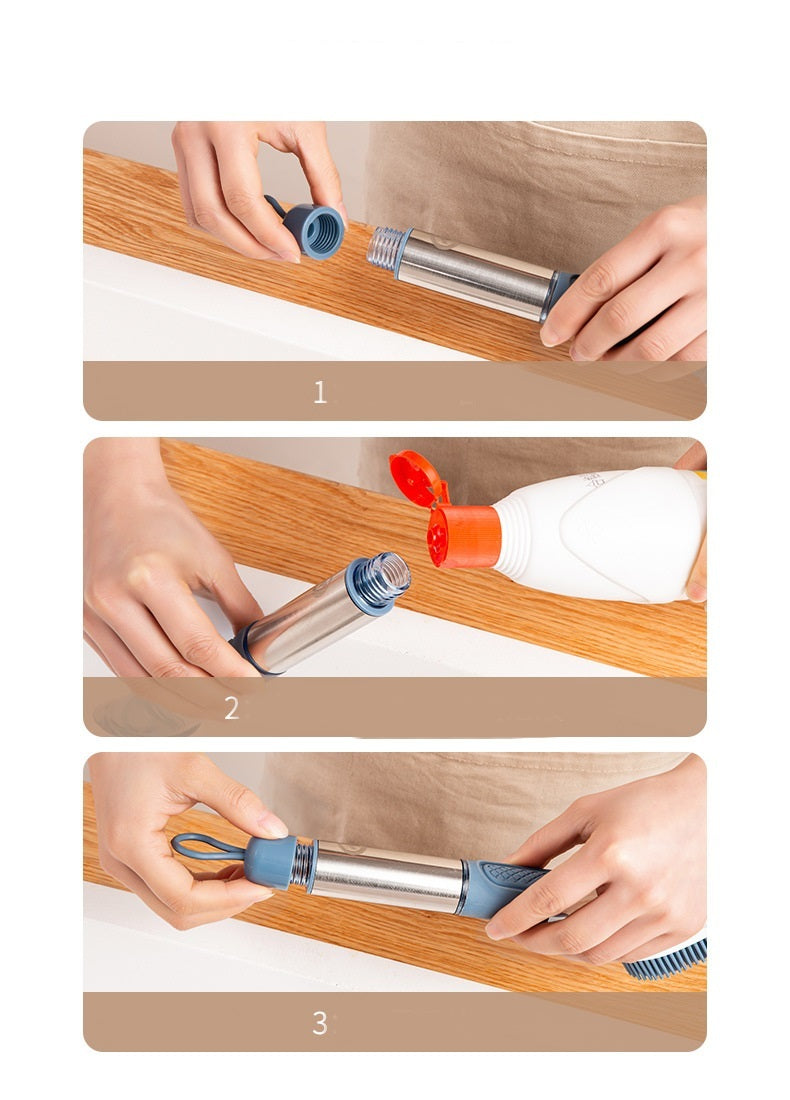 1

2

3