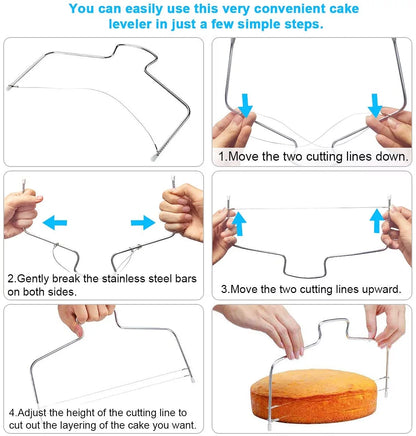 You can easily use this very convenient cake leveler in just a few simple steps.

1.Move the two cutting lines down.

2.Gently break the stainless steel bars on both sides.

3.Move the two cutting lines upward.

4.Adjust the height of the cutting line to cut out the layering of the cake you want.