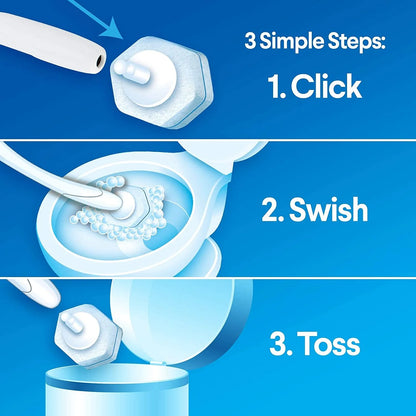 3 Simple Steps:

1. Click

2. Swish

3. Toss