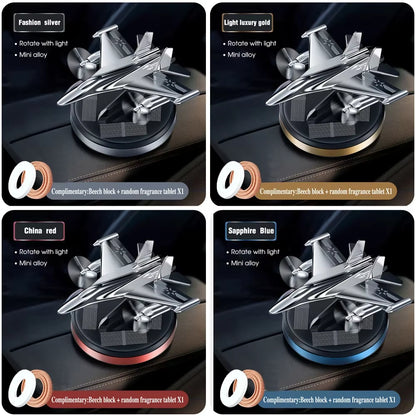 Fashion silver

• Rotate with light
• Mini alloy

Complimentary:Beech block + random fragrance tablet X1

Light luxury gold

• Rotate with light
• Mini alloy

Complimentary:Beech block + random fragrance tablet X1

China red

• Rotate with light
• Mini alloy

Complimentary:Beech block + random fragrance tablet X1

Sapphire Blue

• Rotate with light
• Mini alloy

Complimentary:Beech block + random fragrance tablet X1